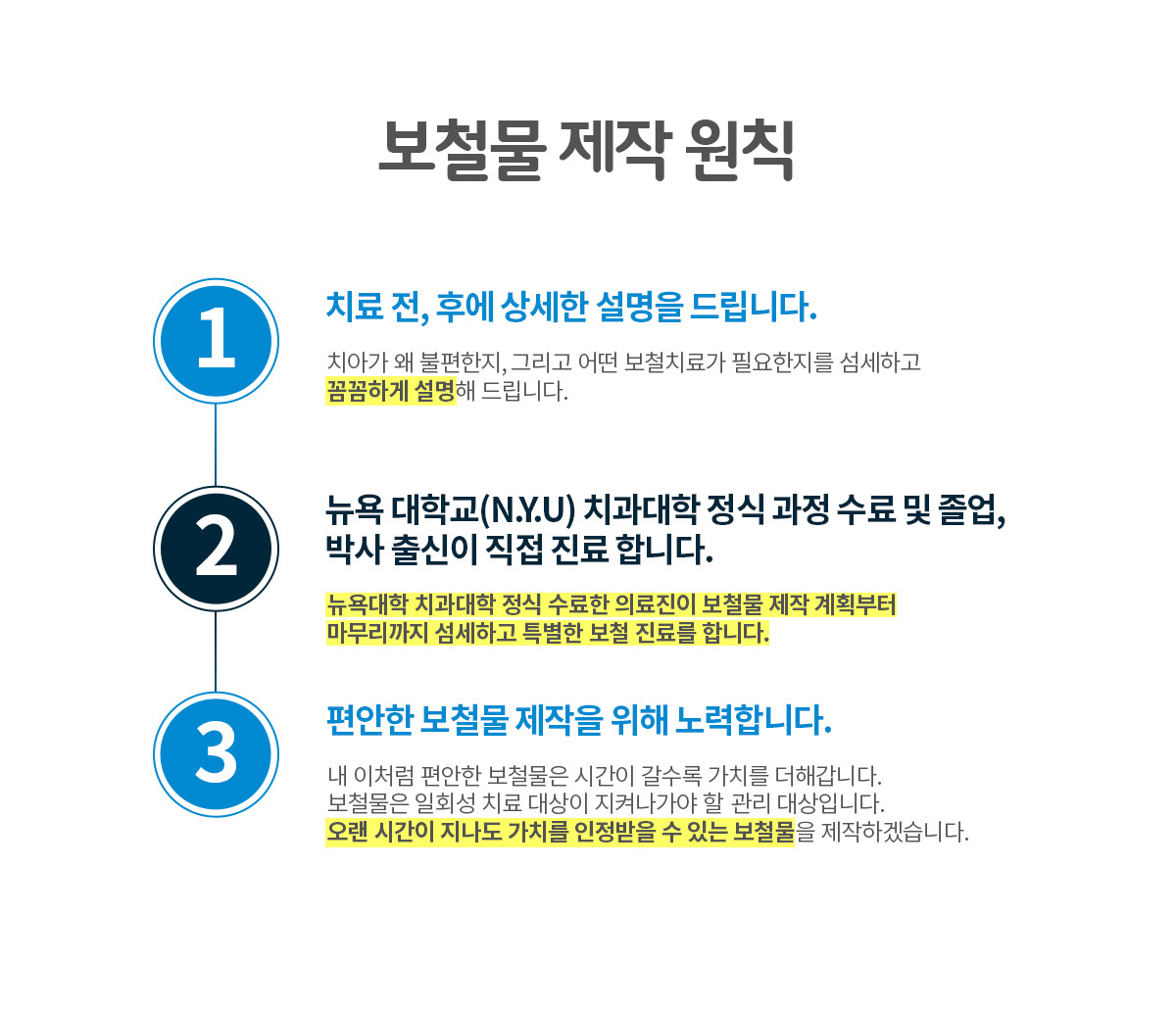 보철물 제작 원칙

1

치료 전, 후에 상세한 설명을 드립니다.

치아가 왜 불편한지, 그리고 어떤 보철치료가 필요한지를 섬세하고 꼼꼼하게 설명해 드립니다.

2

뉴욕 대학교(N.Y.U) 치과대학 정식 과정 수료 및 졸업, 박사 출신이 직접 진료 합니다.

뉴욕대학 치과대학 정식 수료한 의료진이 보철물 제작 계획부터 마무리까지 섬세하고 특별한 보철 진료를 합니다.

3

편안한 보철물 제작을 위해 노력합니다.

내 이처럼 편안한 보철물은 시간이 갈수록 가치를 더해갑니다. 보철물은 일회성 치료 대상이 지켜나가야 할 관리 대상입니다. 오랜 시간이 지나도 가치를 인정받을 수 있는 보철물을 제작하겠습니다.